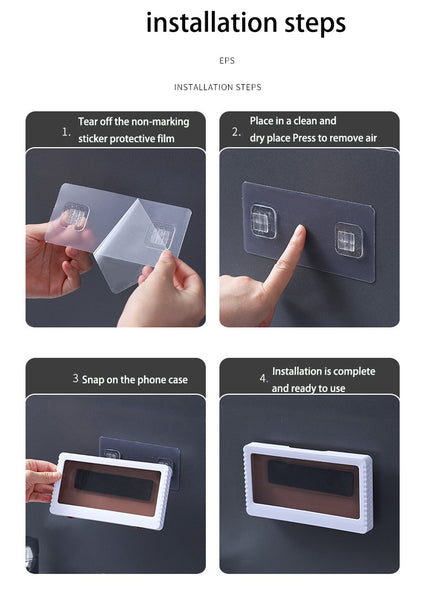 installation steps

EPS

INSTALLATION STEPS

1. Tear off the non-marking sticker protective film

2. Place in a clean and dry place Press to remove air

3 Snap on the phone case

4. Installation is complete and ready to use