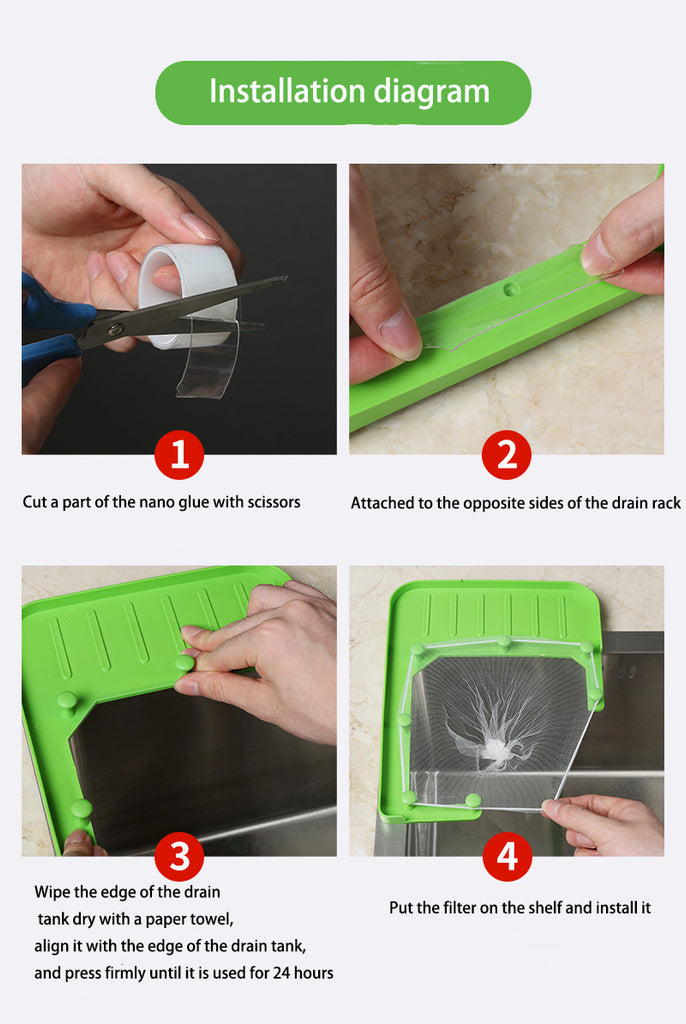 Installation diagram

1

Cut a part of the nano glue with scissors

2

Attached to the opposite sides of the drain rack

3

Wipe the edge of the drain tank dry with a paper towel, align it with the edge of the drain tank, and press firmly until it is used for 24 hours

4

Put the filter on the shelf and install it