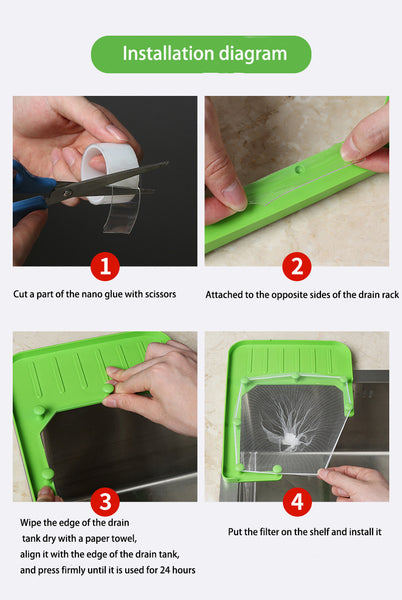 Installation diagram

1

Cut a part of the nano glue with scissors

2

Attached to the opposite sides of the drain rack

3

Wipe the edge of the drain tank dry with a paper towel, align it with the edge of the drain tank, and press firmly until it is used for 24 hours

4

Put the filter on the shelf and install it